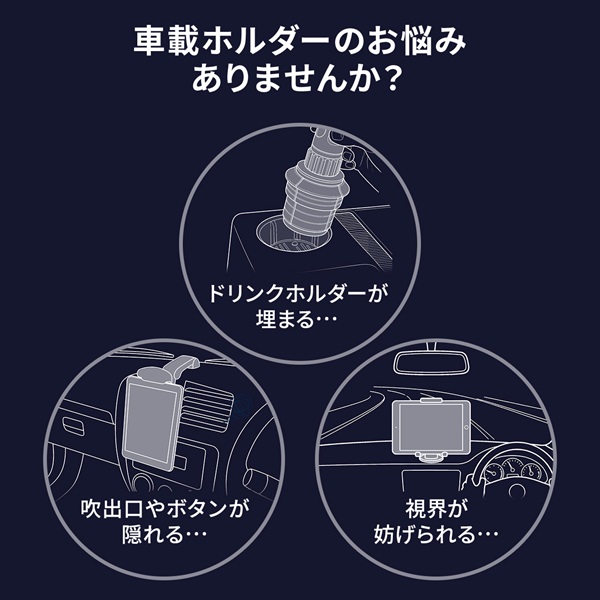 車載ホルダーのお悩み
ありませんか？

ドリンクホルダーが
埋まる…

吹出口やボタンが
隠れる…

視界が
妨げられる…