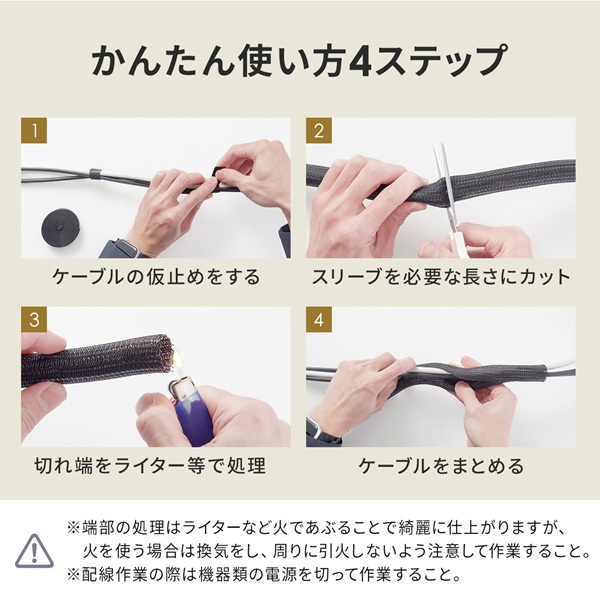 かんたん使い方4ステップ

1

ケーブルの仮止めをする

2

スリーブを必要な長さにカット

3

切れ端をライター等で処理

4

ケーブルをまとめる

※端部の処理はライターなど火であぶることで綺麗に仕上がりますが、火を使う場合は換気をし、周りに引火しないよう注意して作業すること。
※配線作業の際は機器類の電源を切って作業すること。