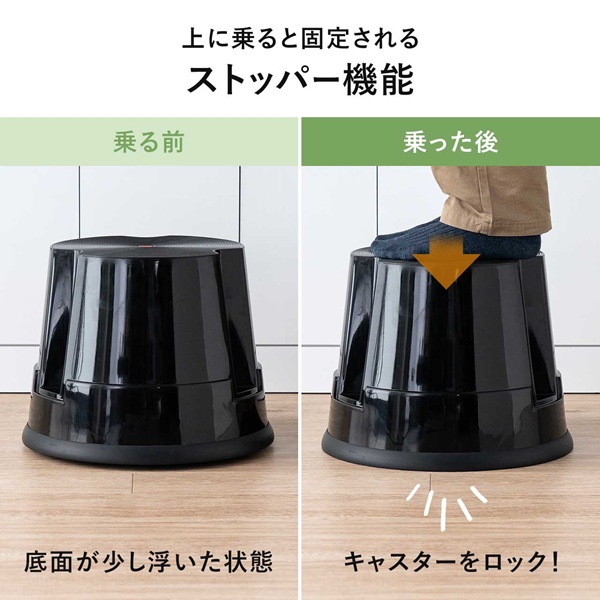 上に乗ると固定される
ストッパー機能

乗る前

底面が少し浮いた状態

乗った後

キャスターをロック！